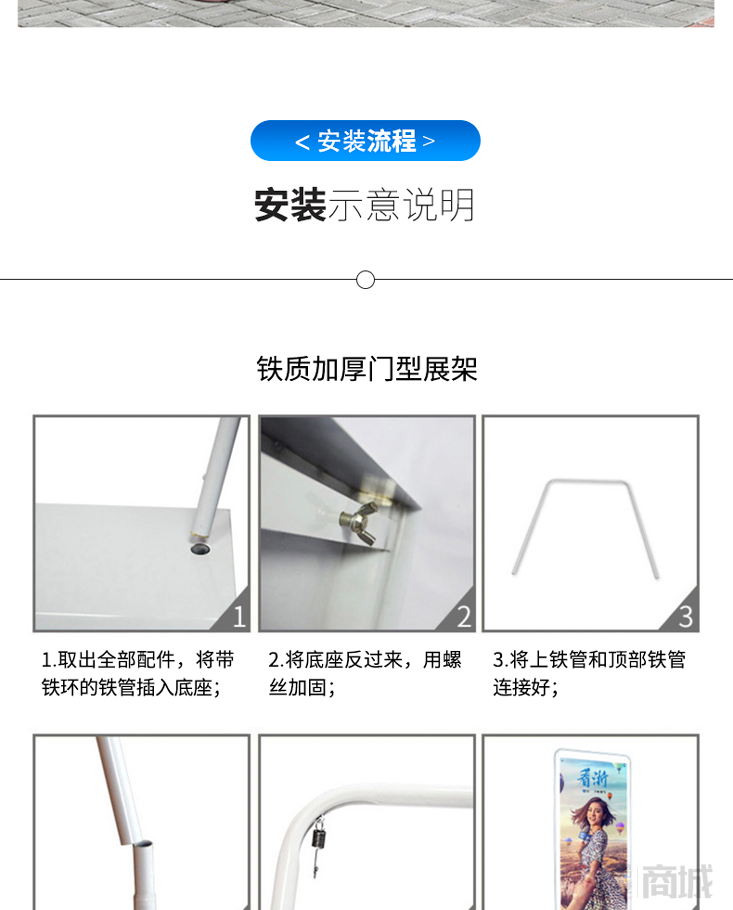 < 安装流程 >

安装示意说明

铁质加厚门型展架

1

2

3

1.取出全部配件，将带铁环的铁管插入底座；

2.将底座反过来，用螺丝加固；

3.将上铁管和顶部铁管连接好；

看浙

商城