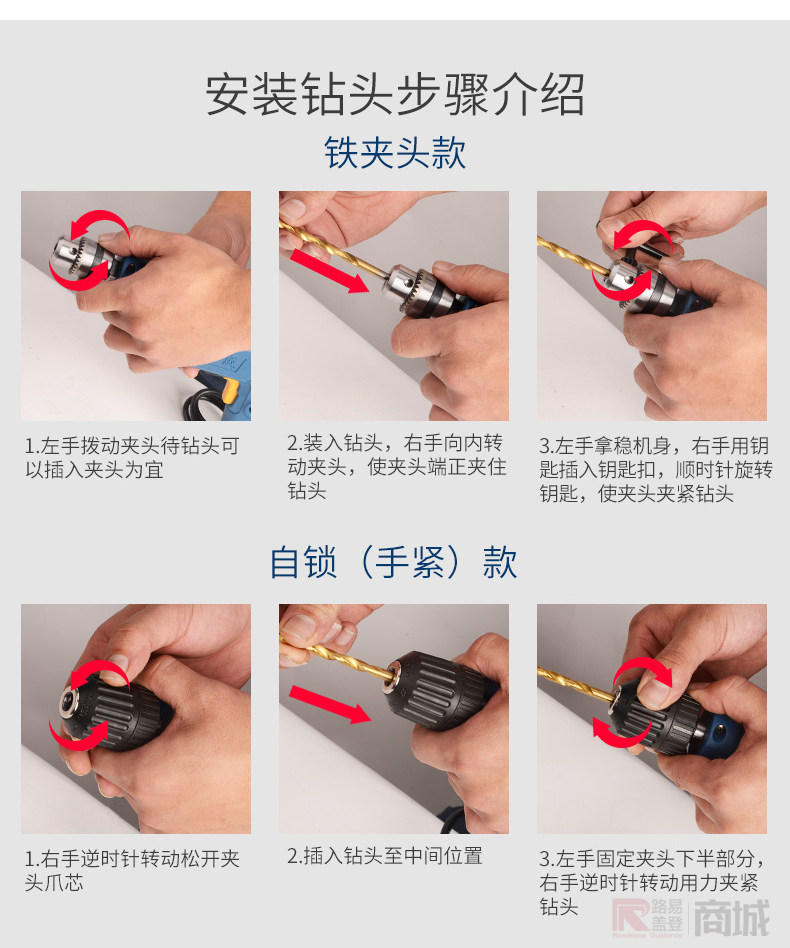 安装钻头步骤介绍

铁夹头款

1.左手拨动夹头待钻头可以插入夹头为宜

2.装入钻头，右手向内转动夹头，使夹头端正夹住钻头

3.左手拿稳机身，右手用钥匙插入钥匙扣，顺时针旋转钥匙，使夹头夹紧钻头

自锁（手紧）款

1.右手逆时针转动松开夹头爪芯

2.插入钻头至中间位置

3.左手固定夹头下半部分，右手逆时针转动用力夹紧钻头

路易盖登 商城