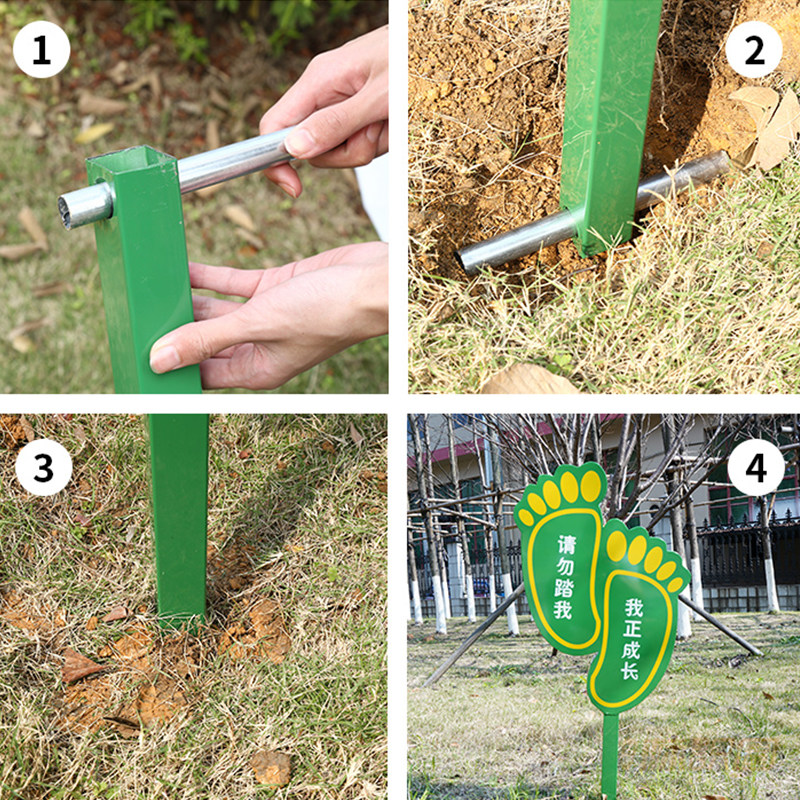 1

2

3

4

请勿踏我

我正成长